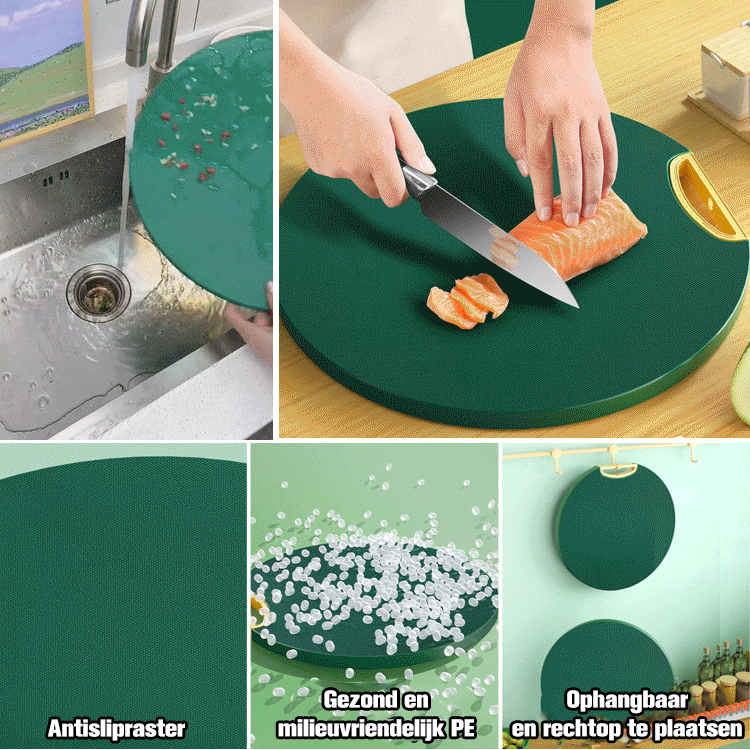 Antislipraster

Gezond en milieuvriendelijk PE

Ophangbaar en rechtop te plaatsen