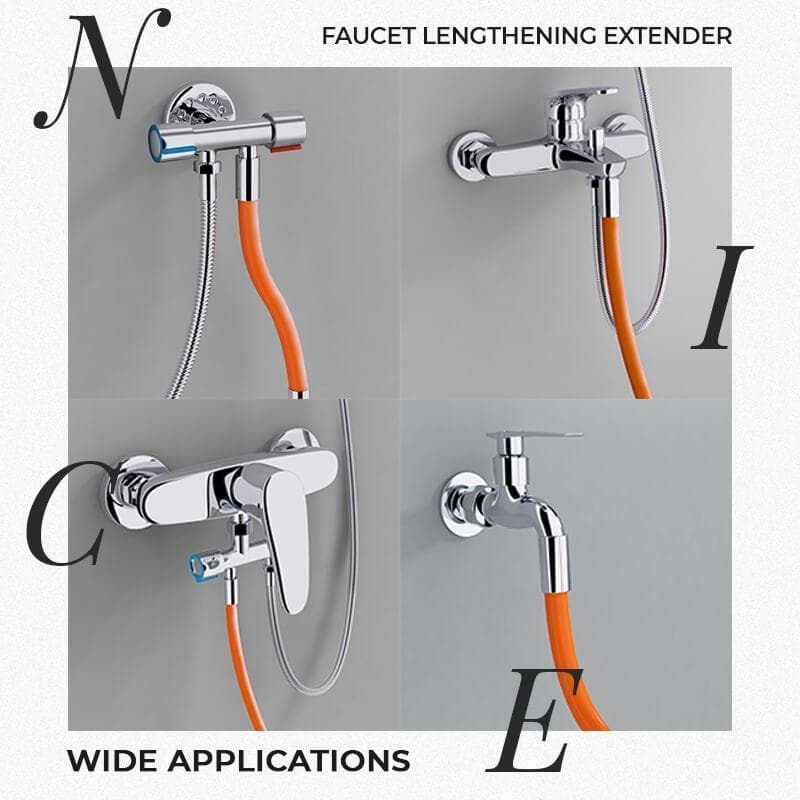 N

FAUCET LENGTHENING EXTENDER

I

C

E

WIDE APPLICATIONS